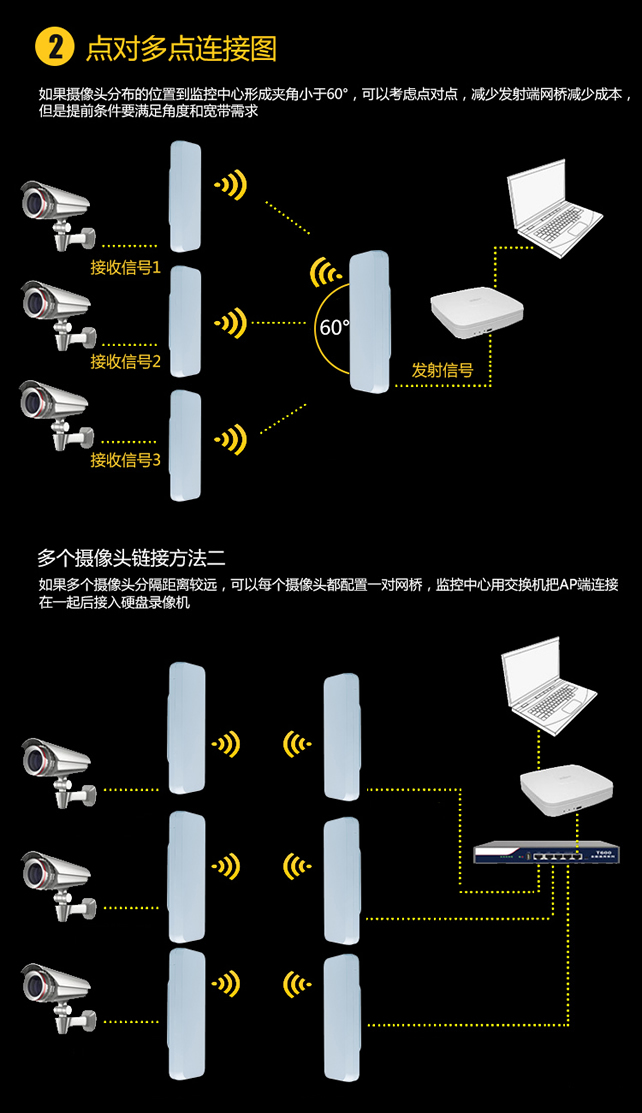 2 点对多点连接图

如果摄像头分布的位置到监控中心形成夹角小于60°，可以考虑点对点，减少发射端网桥减少成本，但是提前条件要满足角度和宽带需求

接收信号1

接收信号2

接收信号3

60°

发射信号

多个摄像头链接方法二

如果多个摄像头分隔距离较远，可以每个摄像头都配置一对网桥，监控中心用交换机把AP端连接在一起后接入硬盘录像机

T600